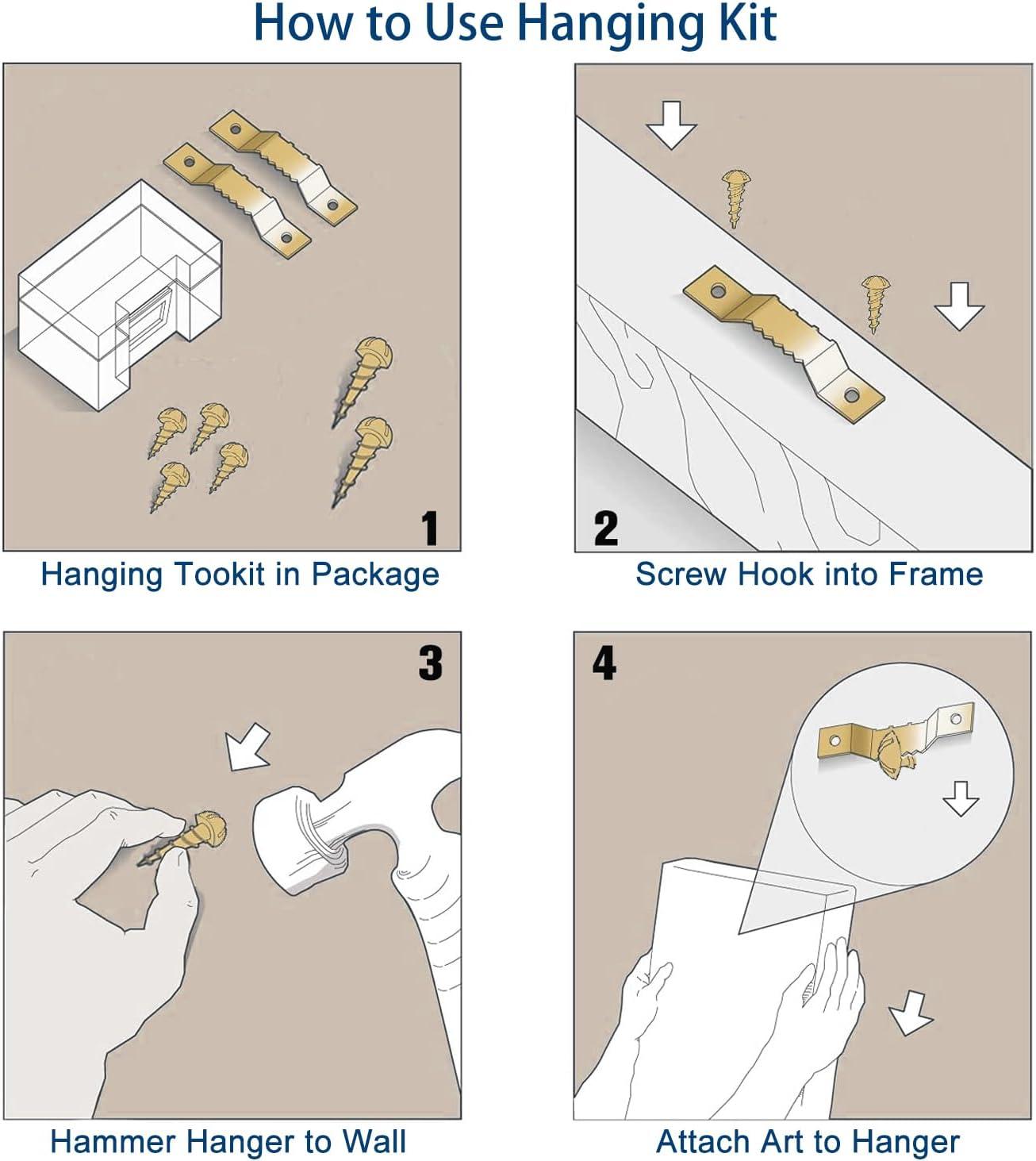 How to Use Hanging Kit

1

Hanging Tookit in Package

2

Screw Hook into Frame

3

Hammer Hanger to Wall

4

Attach Art to Hanger