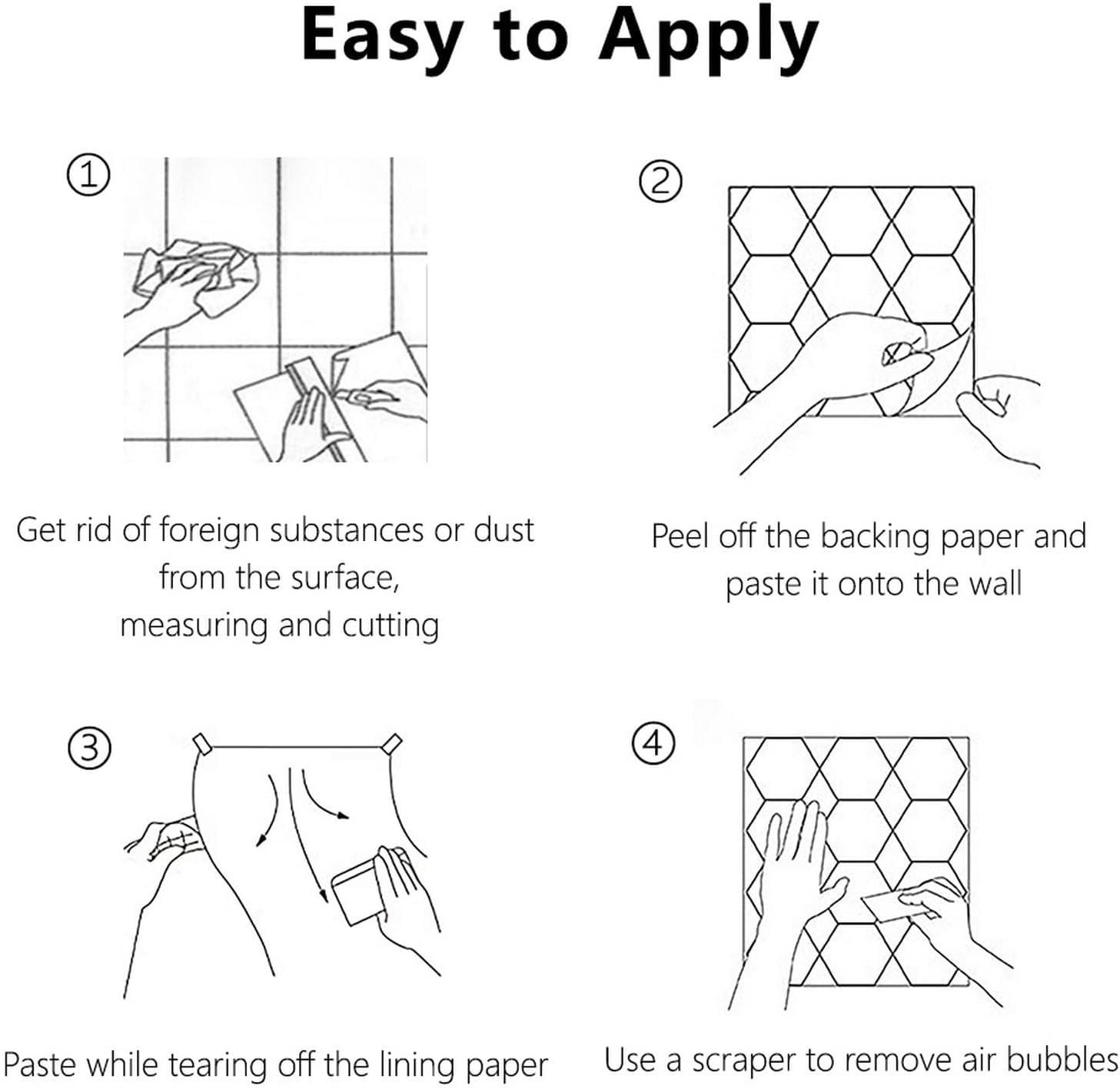 Easy to Apply

①

Get rid of foreign substances or dust from the surface, measuring and cutting

②

Peel off the backing paper and paste it onto the wall

③

Paste while tearing off the lining paper

④

Use a scraper to remove air bubbles