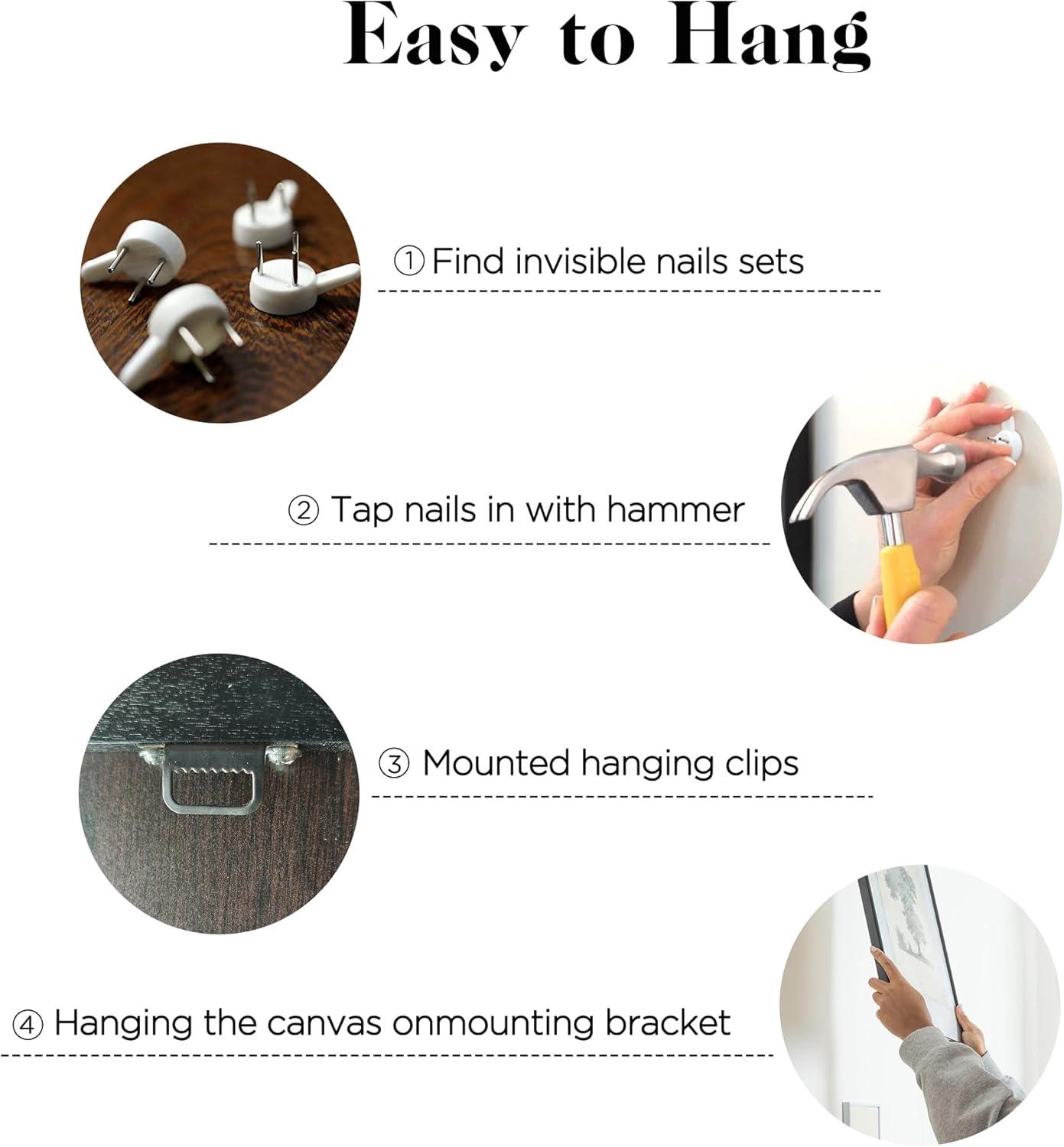 Easy to Hang

① Find invisible nails sets

② Tap nails in with hammer

③ Mounted hanging clips

④ Hanging the canvas onmounting bracket