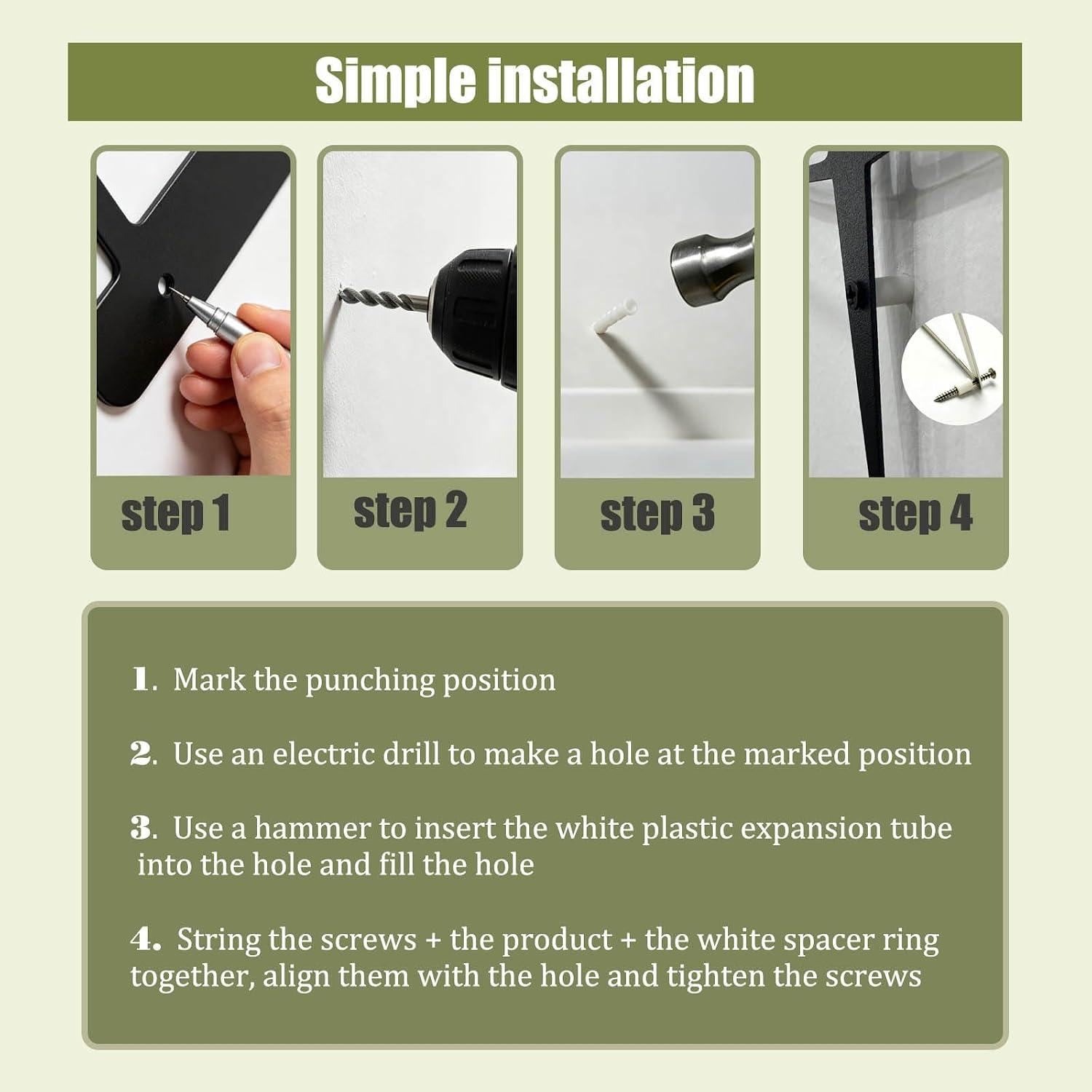 Simple installation

step 1

step 2

step 3

step 4

1. Mark the punching position

2. Use an electric drill to make a hole at the marked position

3. Use a hammer to insert the white plastic expansion tube into the hole and fill the hole

4. String the screws + the product + the white spacer ring together, align them with the hole and tighten the screws