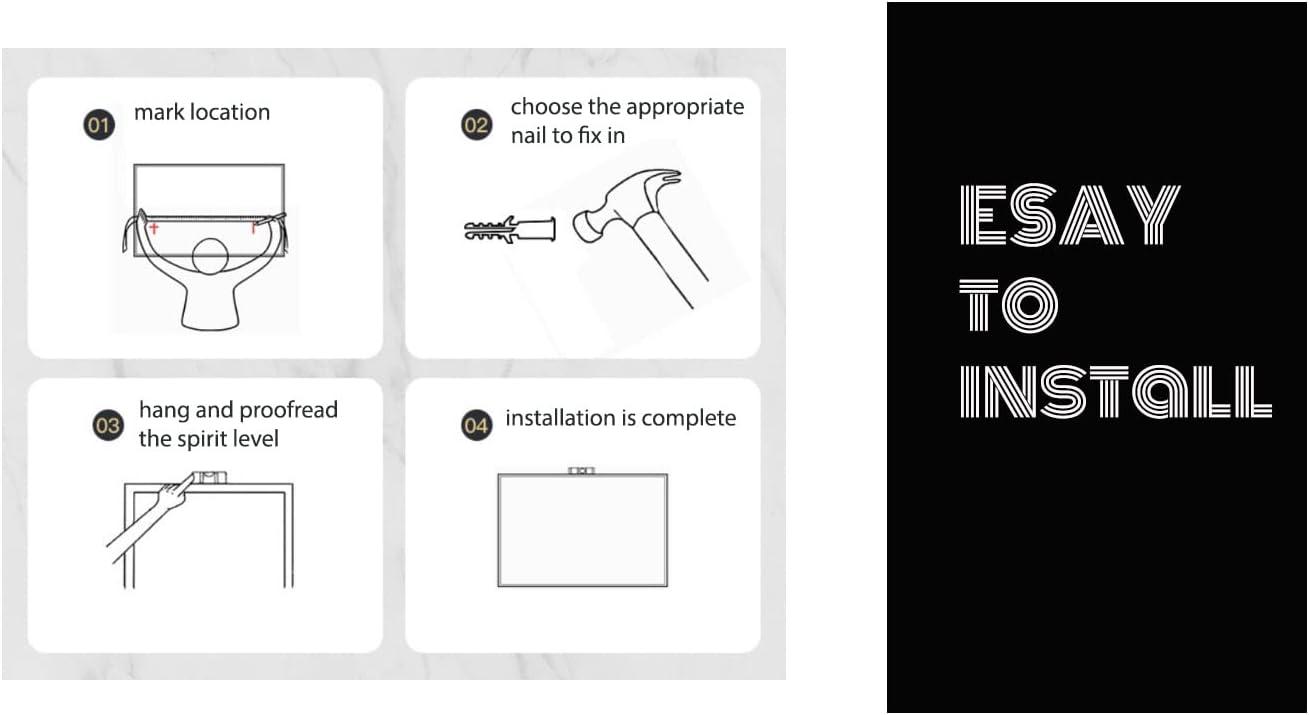 01 mark location

02 choose the appropriate nail to fix in

03 hang and proofread the spirit level

04 installation is complete

ESAY
TO
INSTALL